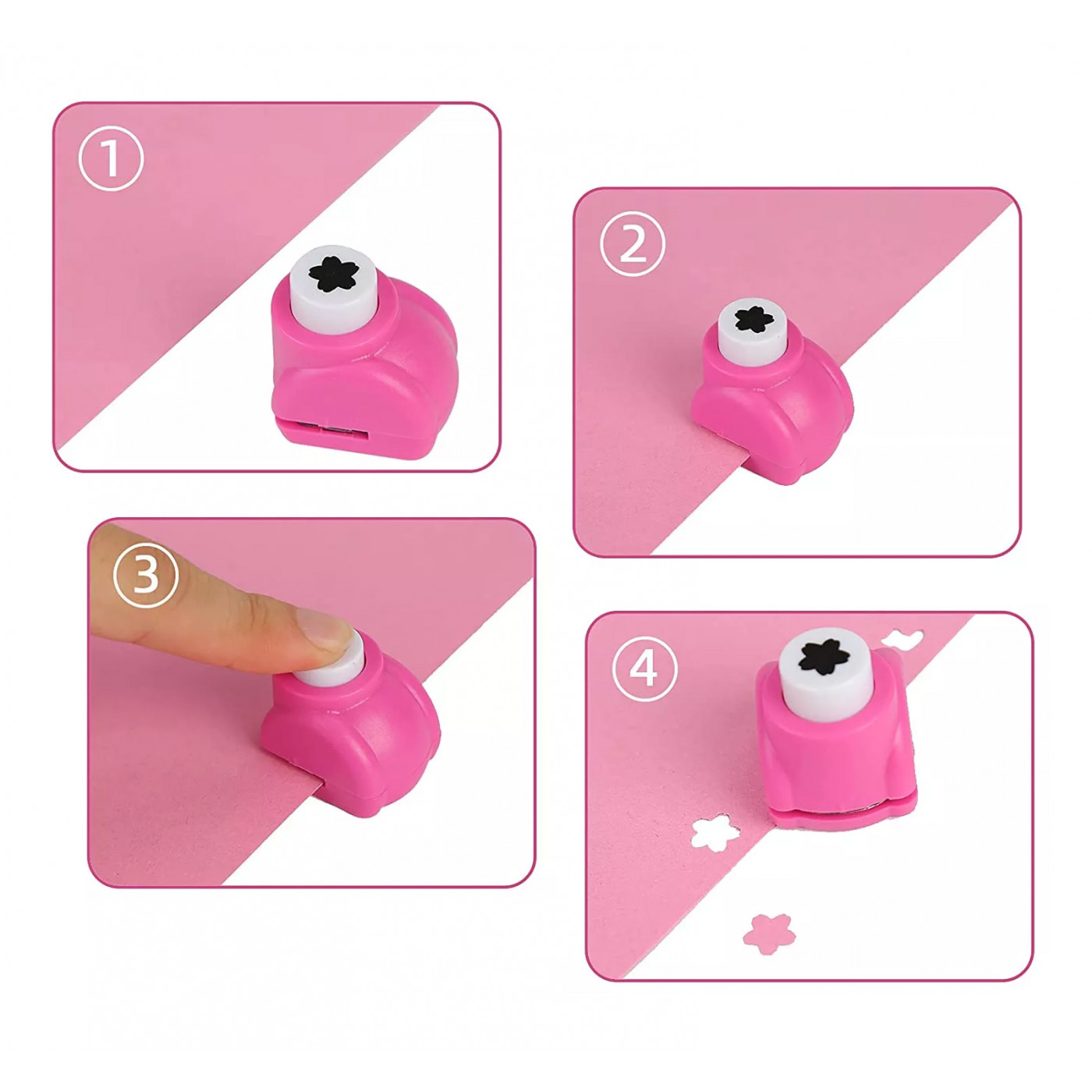 ①

②

③

④