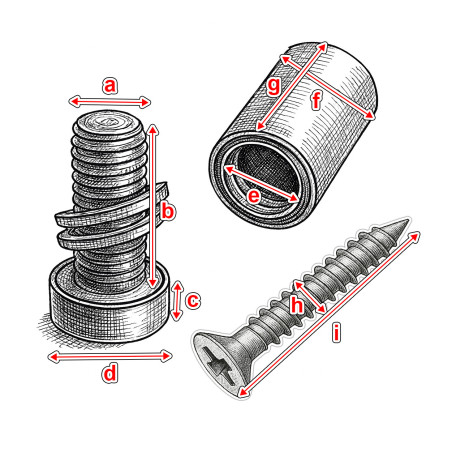 a
b
c
d
g
f
e
h
i