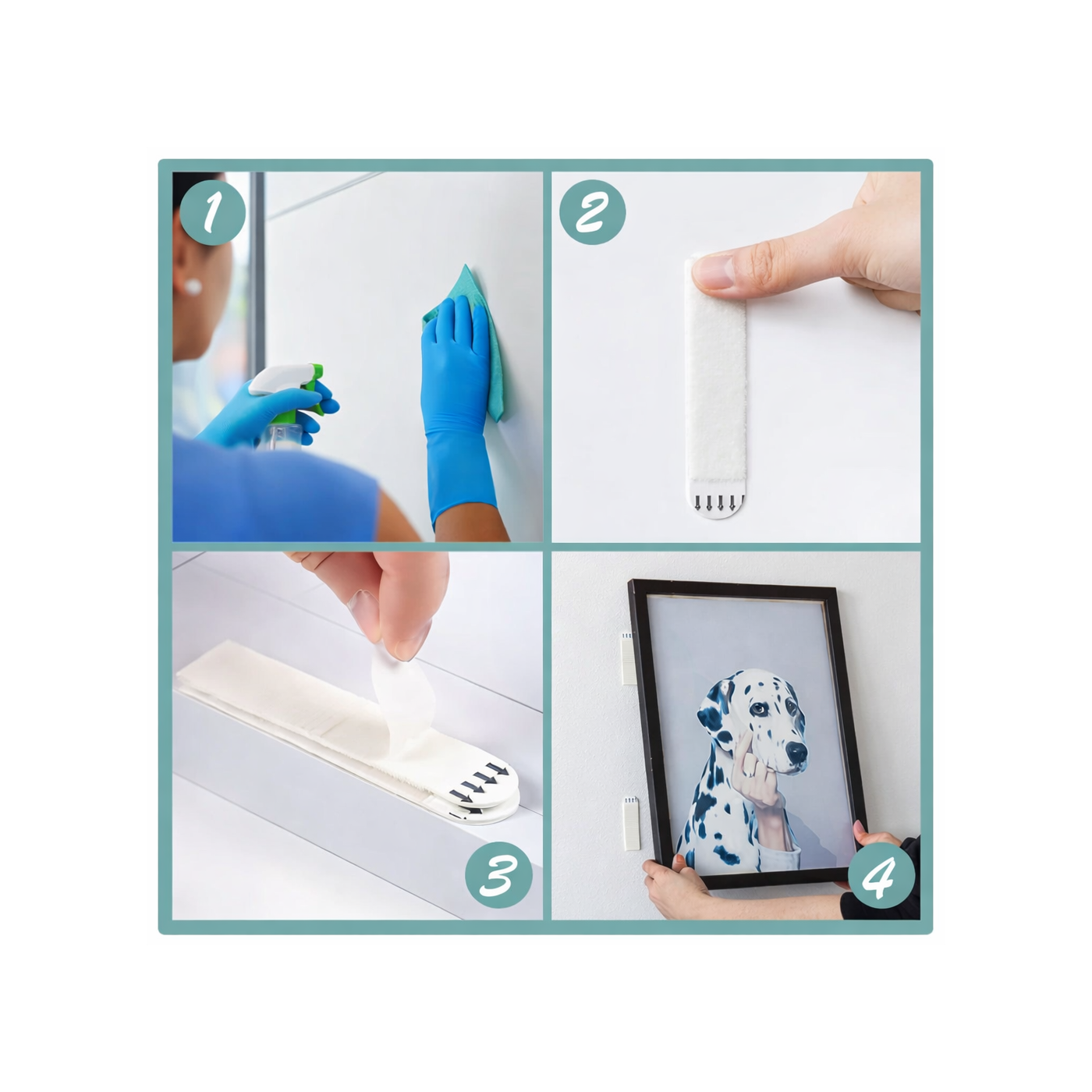 1

2

3

4