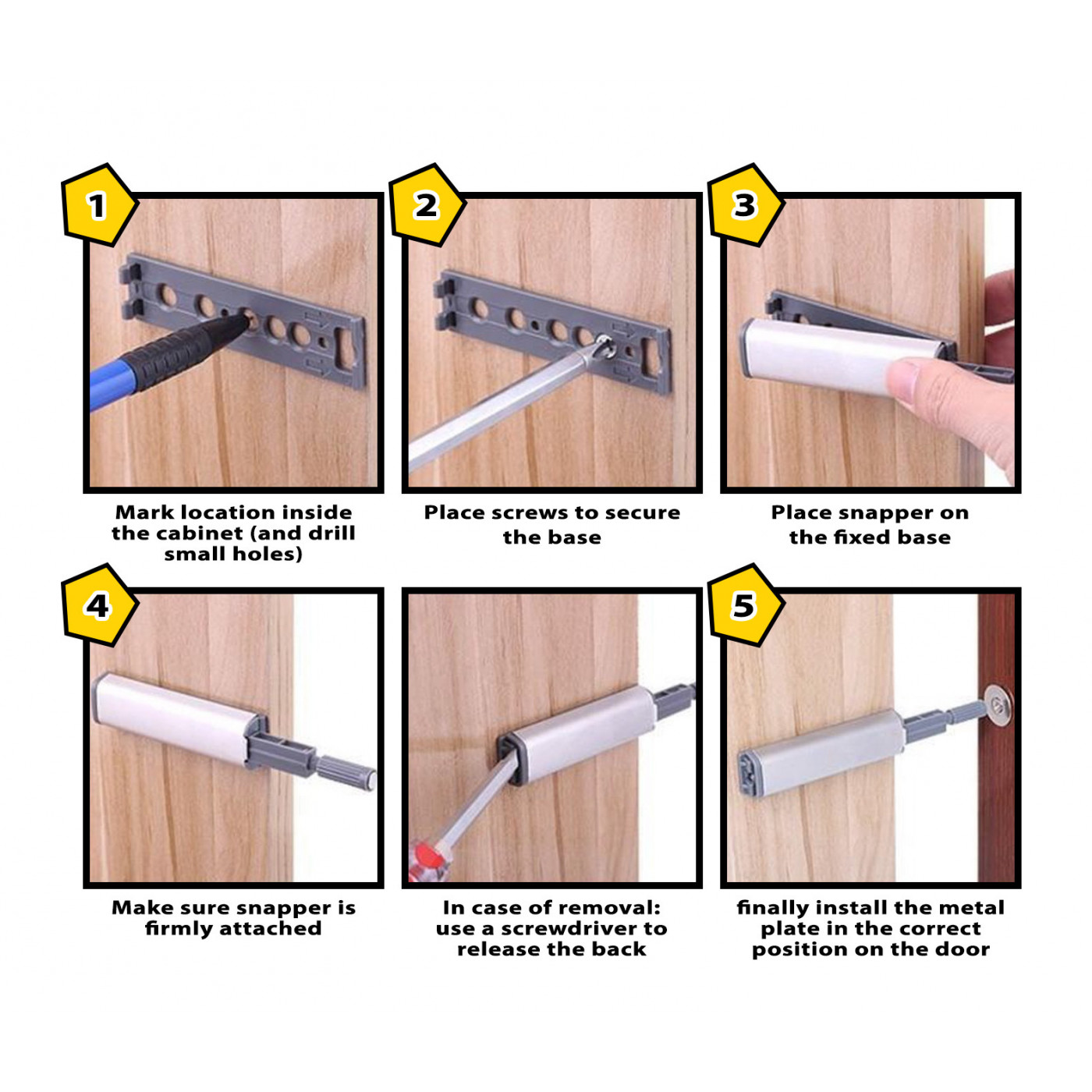 1

Mark location inside the cabinet (and drill small holes)

2

Place screws to secure the base

3

Place snapper on the fixed base

4

Make sure snapper is firmly attached

In case of removal: use a screwdriver to release the back

5

finally install the metal plate in the correct position on the door